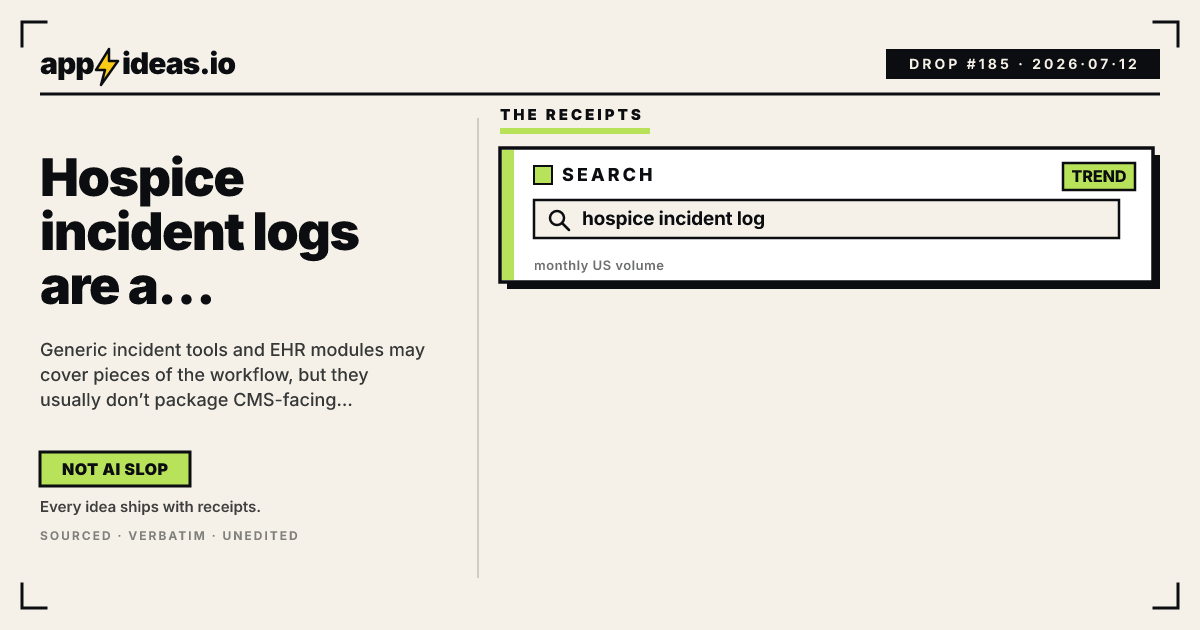 app ideas.io

DROP #185 · 2026·07·12

Hospice incident logs are a...

Generic incident tools and EHR modules may cover pieces of the workflow, but they usually don't package CMS-facing...

NOT AI SLOP

Every idea ships with receipts.

SOURCED · VERBATIM · UNEDITED

THE RECEIPTS

SEARCH

TREND

hospice incident log

monthly US volume